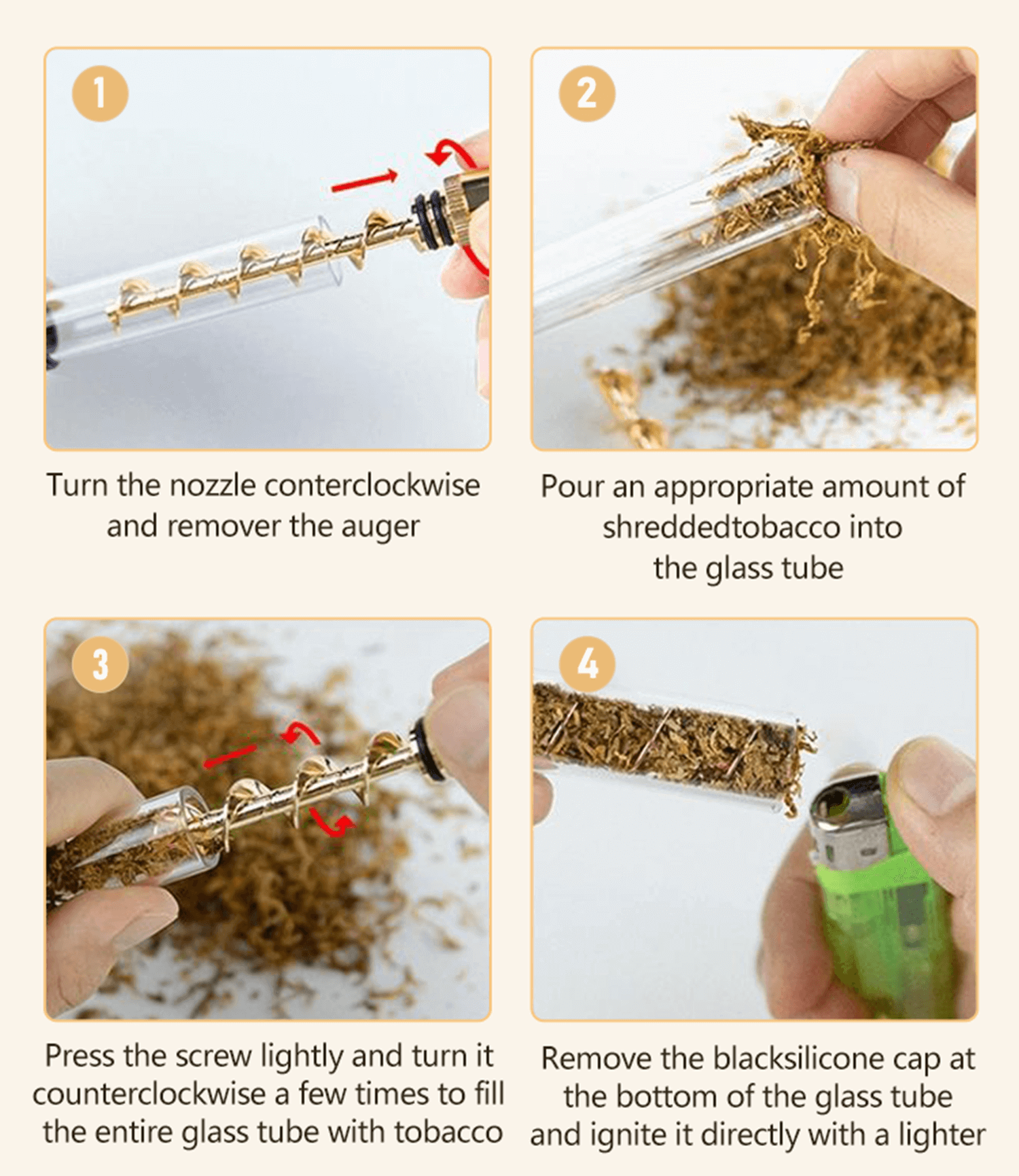 1

Turn the nozzle conterclockwise and remover the auger

2

Pour an appropriate amount of shreddedtobacco into the glass tube

3

Press the screw lightly and turn it counterclockwise a few times to fill the entire glass tube with tobacco

4

Remove the blacksilicone cap at the bottom of the glass tube and ignite it directly with a lighter