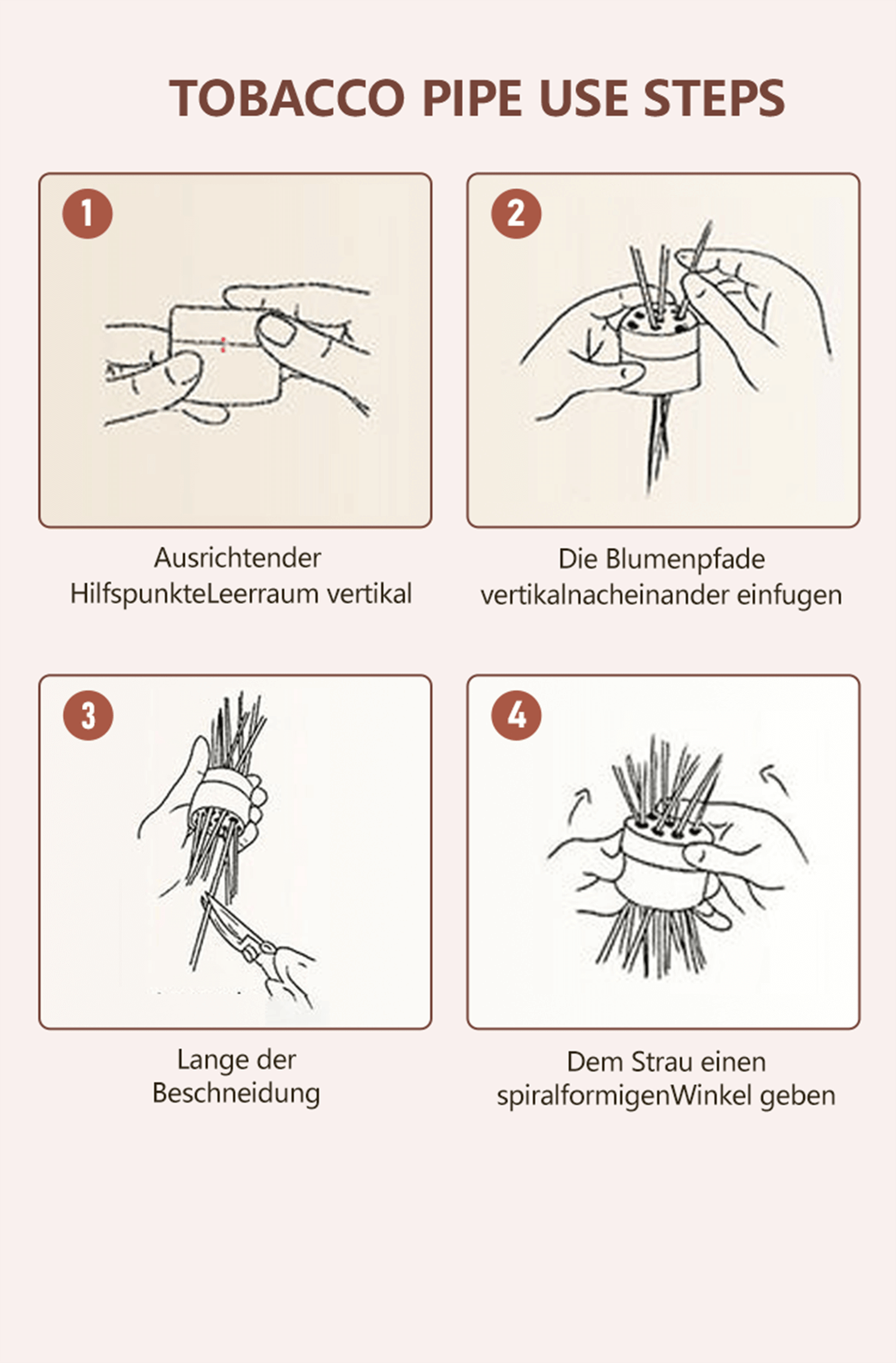 TOBACCO PIPE USE STEPS

1

Ausrichtender HilfspunkteLeerraum vertikal

2

Die Blumenpfade vertikalnacheinander einfugen

3

Lange der Beschneidung

4

Dem Strau einen spiralformigenWinkel geben